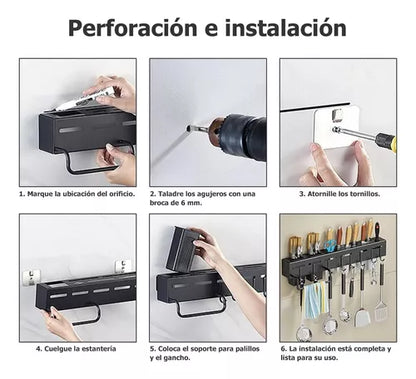 Perforación e instalación

1. Marque la ubicación del orificio.

2. Taladre los agujeros con una broca de 6 mm.

3. Atornille los tornillos.

4. Cuelgue la estantería

5. Coloca el soporte para palillos y el gancho.

6. La instalación está completa y lista para su uso.