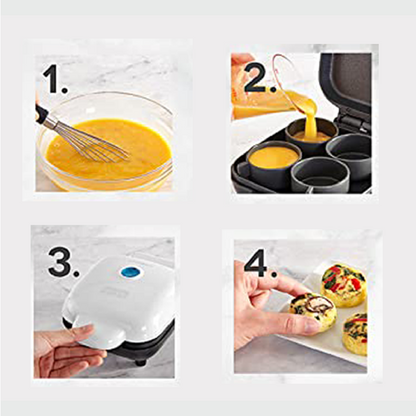 1.

2.

3.

4.