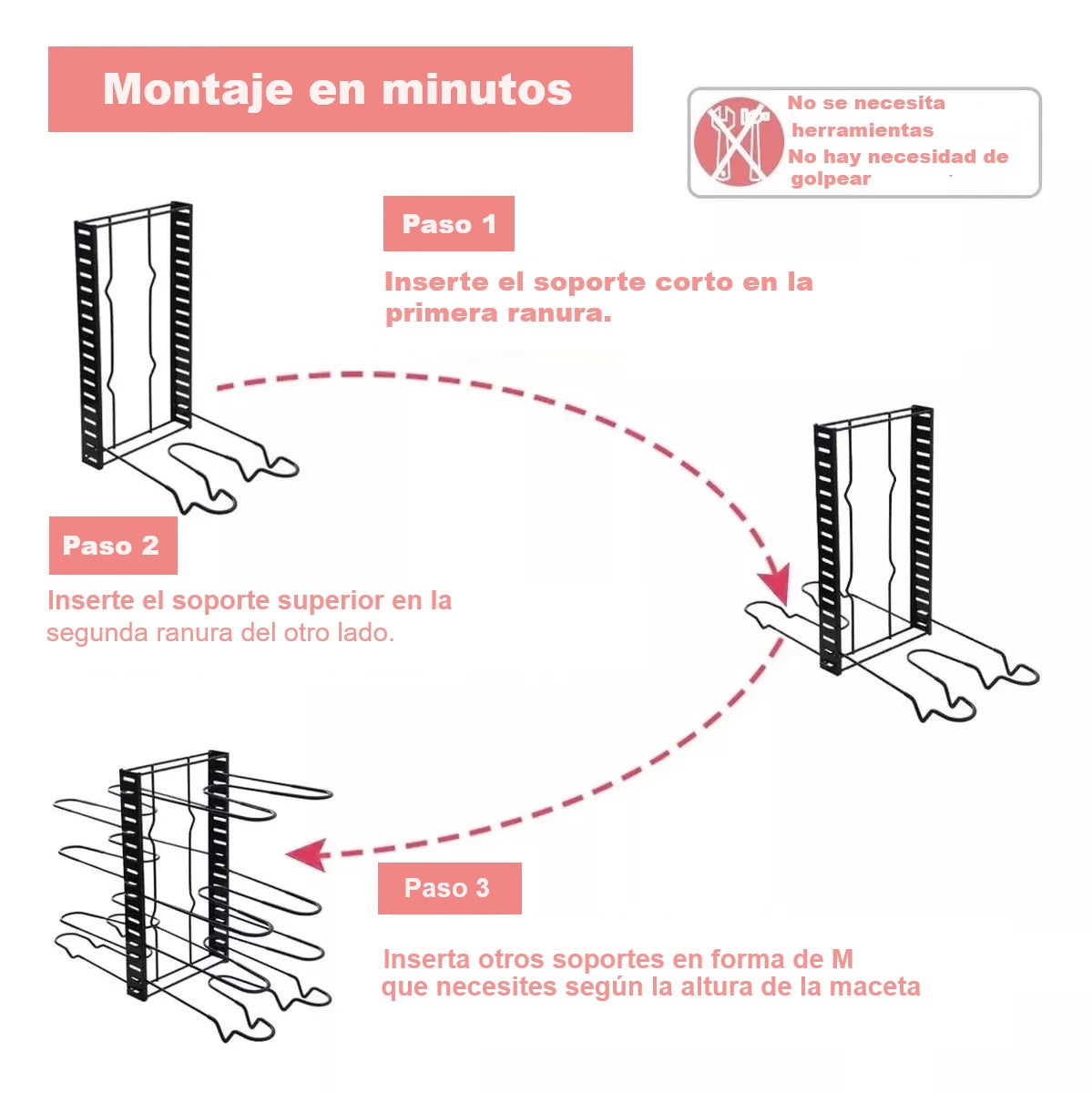 Montaje en minutos

No se necesita herramientas
No hay necesidad de golpear

Paso 1

Inserte el soporte corto en la primera ranura.

Paso 2

Inserte el soporte superior en la segunda ranura del otro lado.

Paso 3

Inserta otros soportes en forma de M que necesites según la altura de la maceta